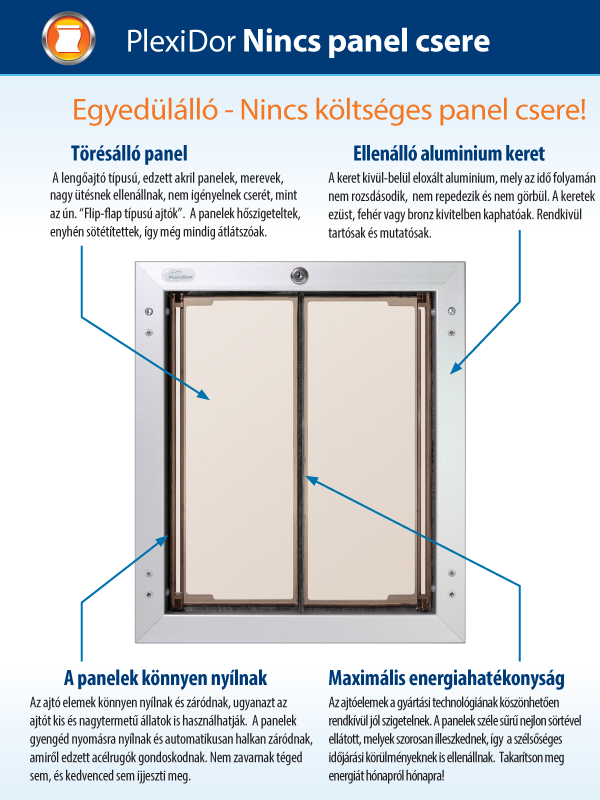 PlexiDor Nincs panel csere

Egyedülálló - Nincs költséges panel csere!

Törésálló panel

A lengőajtó típusú, edzett akril panelek, merevek, nagy ütésnek ellenállnak, nem igényelnek cserét, mint az ún. "Flip-flap típusú ajtók". A panelek hőszigeteltek, enyhén sötétítettek, így még mindig átlátszóak.

Ellenálló aluminium keret

A keret kívül-belül eloxált aluminium, mely az idő folyamán nem rozsdásodik, nem repedezik és nem görbül. A keretek ezüst, fehér vagy bronz kivitelben kaphatóak. Rendkívül tartósak és mutatósak.

PlexiDor

A panelek könnyen nyílnak

Az ajtó elemek könnyen nyílnak és záródnak, ugyanazt az ajtót kis és nagytermetű állatok is használhatják. A panelek gyengéd nyomásra nyílnak és automatikusan halkan záródnak, amiről edzett acélrugók gondoskodnak. Nem zavarnak téged sem, és kedvenced sem ijeszti meg.

Maximális energiahatékonyság

Az ajtóelemek a gyártási technológiának köszönhetően rendkívül jól szigetelnek. A panelek széle sűrű nejlon sörtével ellátott, melyek szorosan illeszkednek, így a szélsőséges időjárási körülményeknek is ellenállnak. Takarítson meg energiát hónapról hónapra!